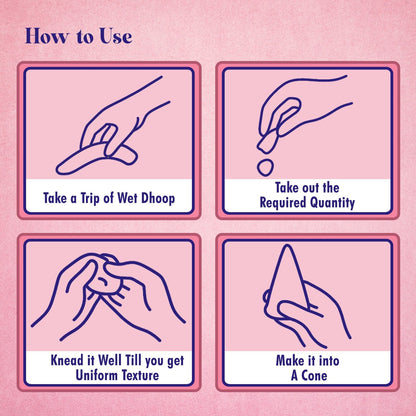 How to Use

Take a Trip of Wet Dhoop

Take out the Required Quantity

Knead it Well Till you get Uniform Texture

Make it into A Cone