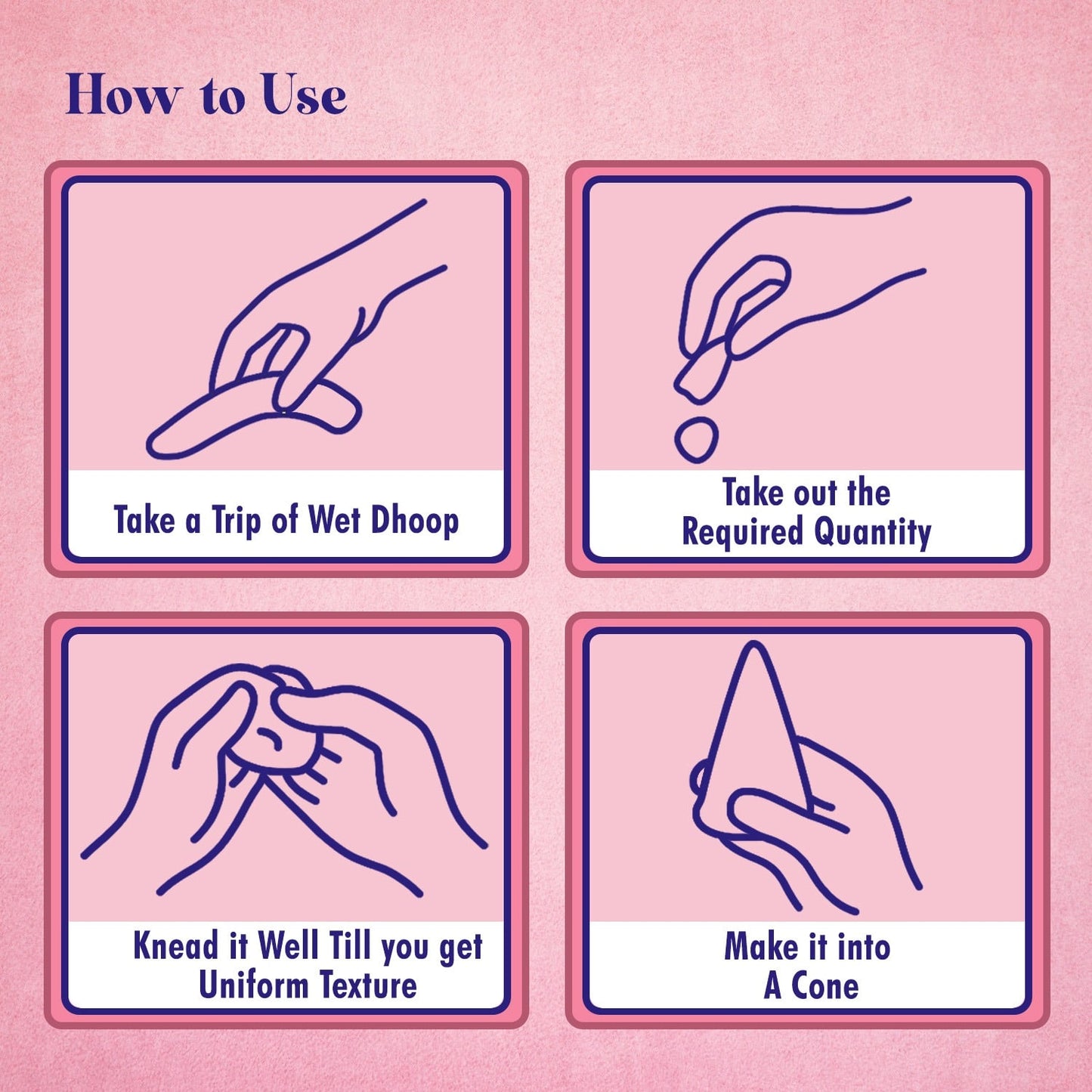 How to Use

Take a Trip of Wet Dhoop

Take out the Required Quantity

Knead it Well Till you get Uniform Texture

Make it into A Cone