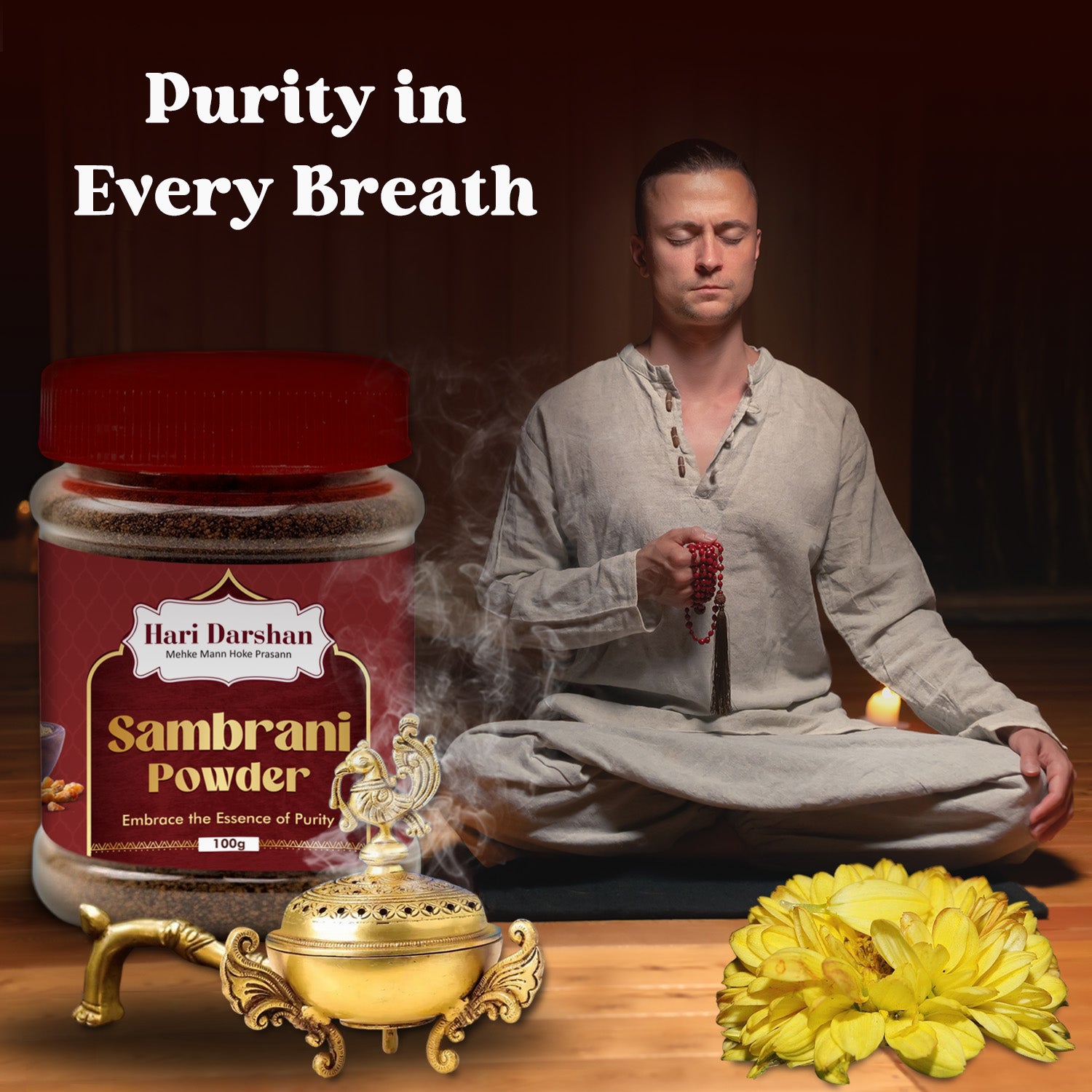 Purity in Every Breath

Hari Darshan
Mehke Mann Hoke Prasann

Sambrani Powder

Embrace the Essence of Purity

100g