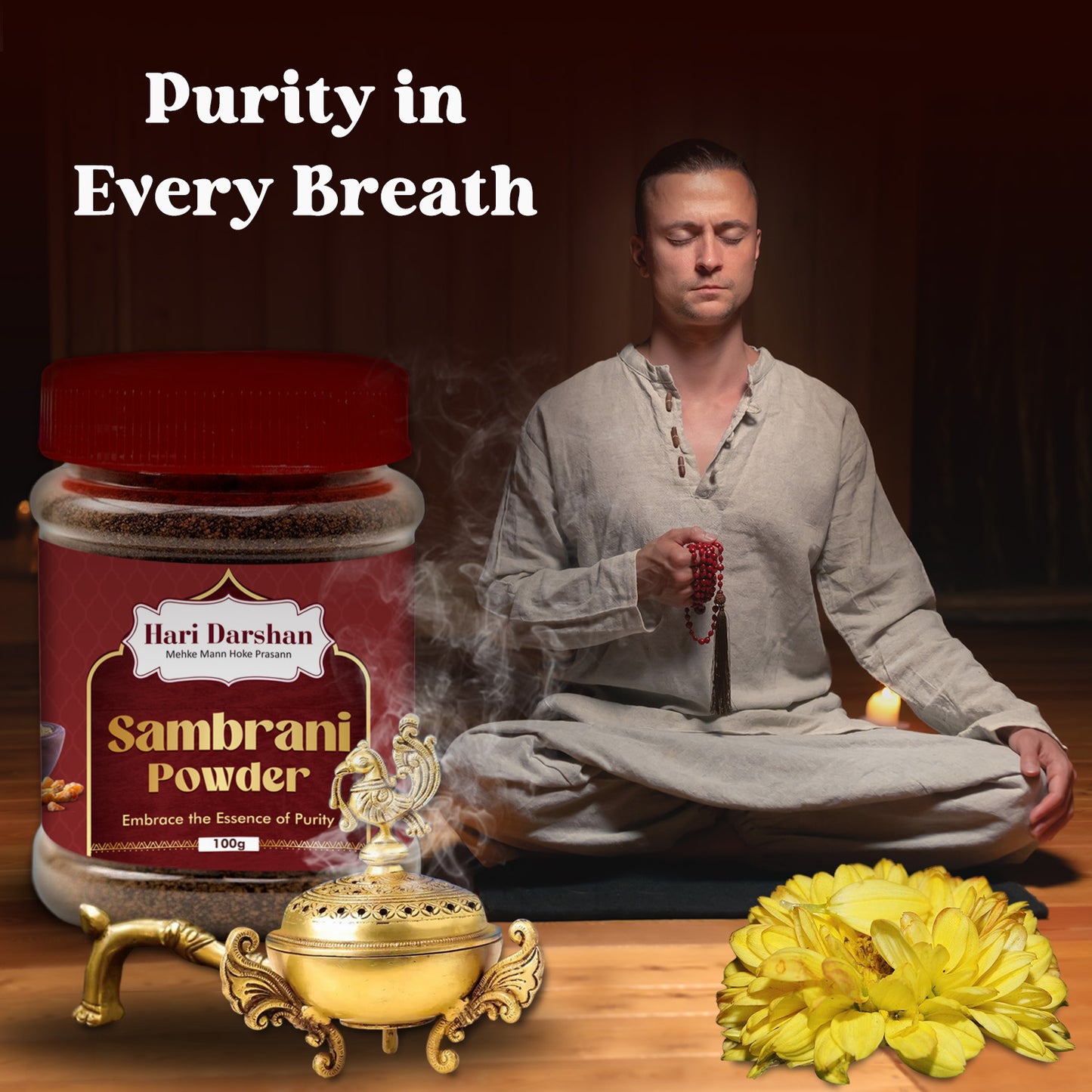 Purity in Every Breath

Hari Darshan
Mehke Mann Hoke Prasann

Sambrani Powder

Embrace the Essence of Purity

100g