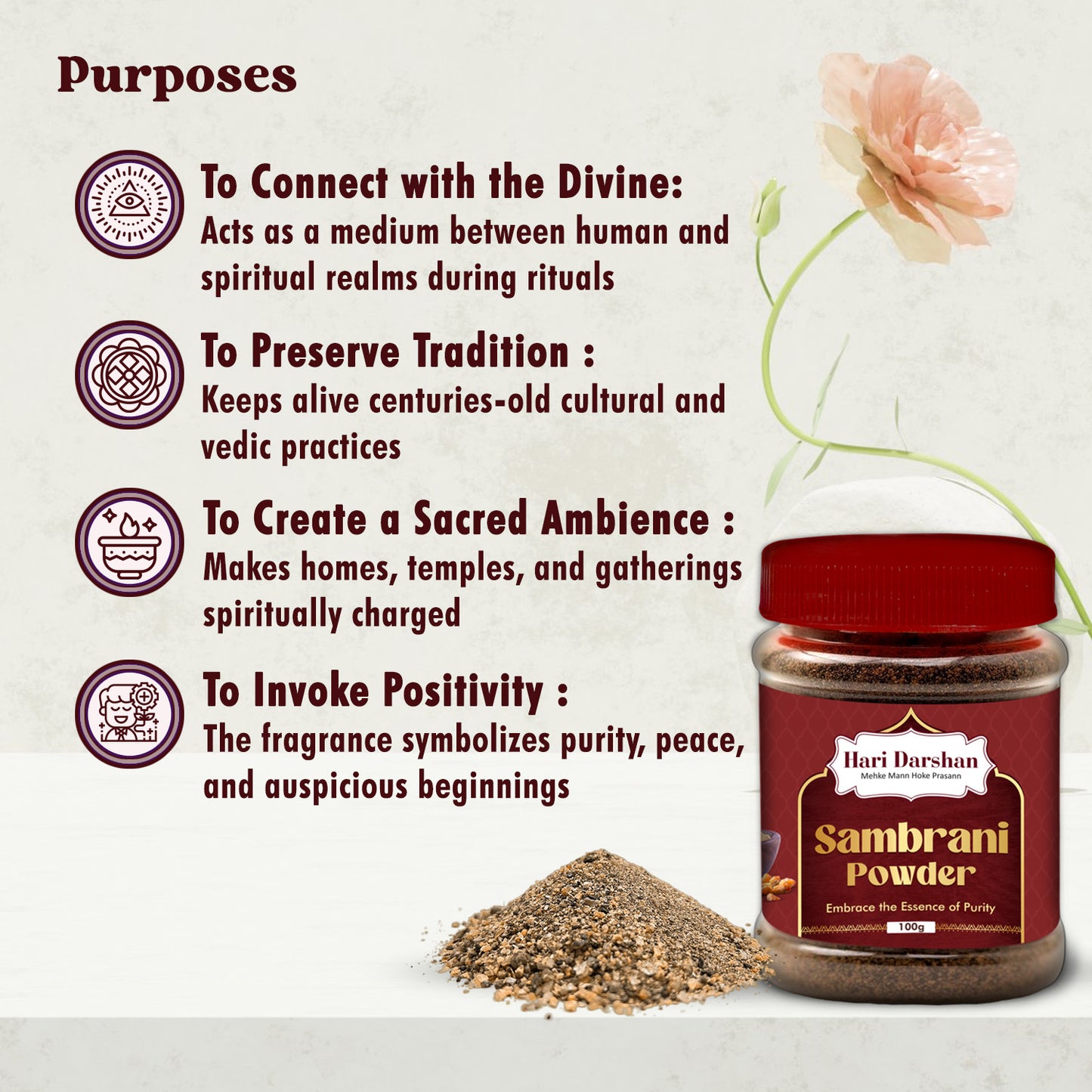 Purposes

To Connect with the Divine:
Acts as a medium between human and spiritual realms during rituals

To Preserve Tradition :
Keeps alive centuries-old cultural and vedic practices

To Create a Sacred Ambience :
Makes homes, temples, and gatherings spiritually charged

To Invoke Positivity :
The fragrance symbolizes purity, peace, and auspicious beginnings

Hari Darshan
Mehke Mann Hoke Prasann

Sambrani
Powder

Embrace the Essence of Purity

100g