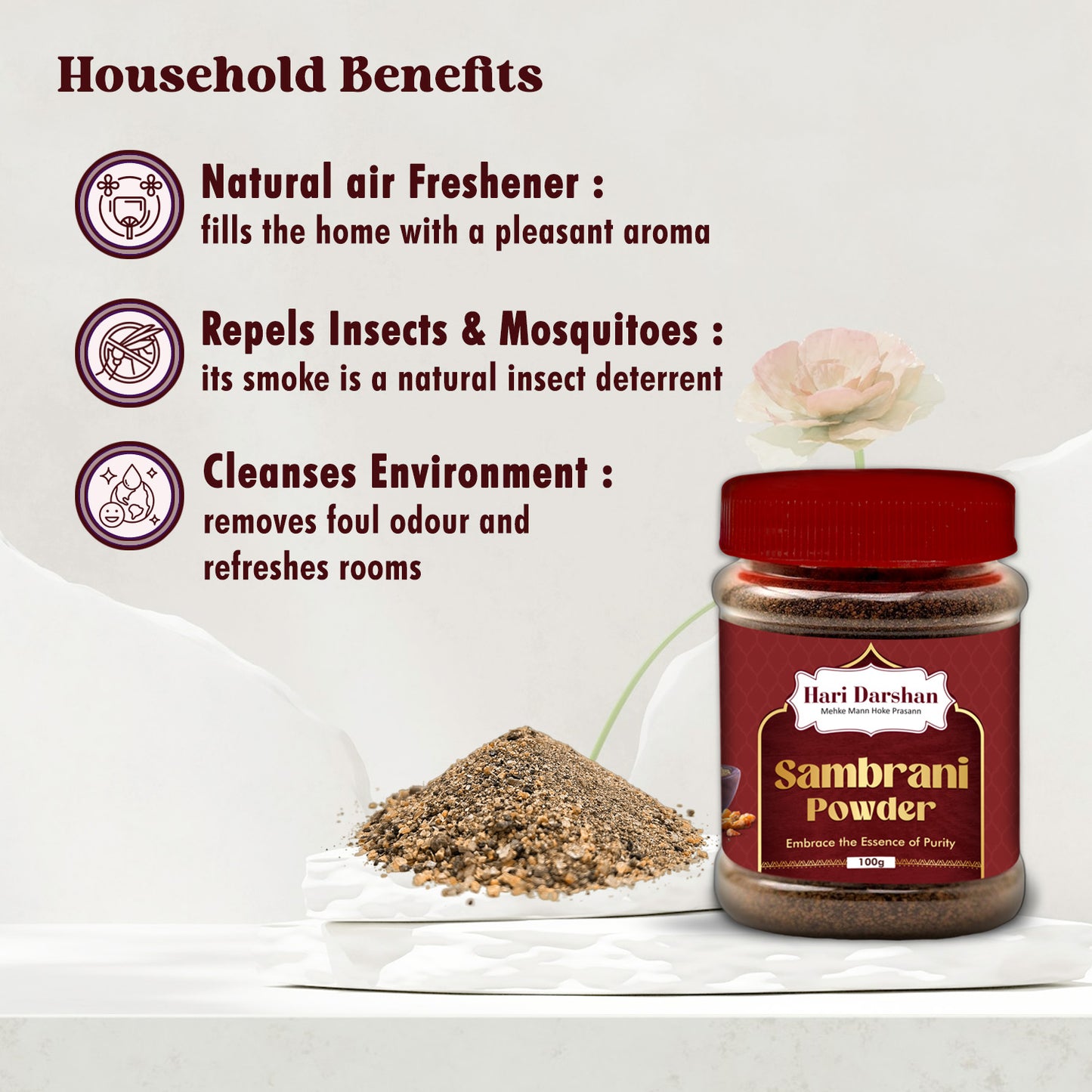 Household Benefits

Natural air Freshener :
fills the home with a pleasant aroma

Repels Insects & Mosquitoes :
its smoke is a natural insect deterrent

Cleanses Environment :
removes foul odour and refreshes rooms

Hari Darshan
Mehke Mann Hoke Prasann

Sambrani Powder

Embrace the Essence of Purity

100g