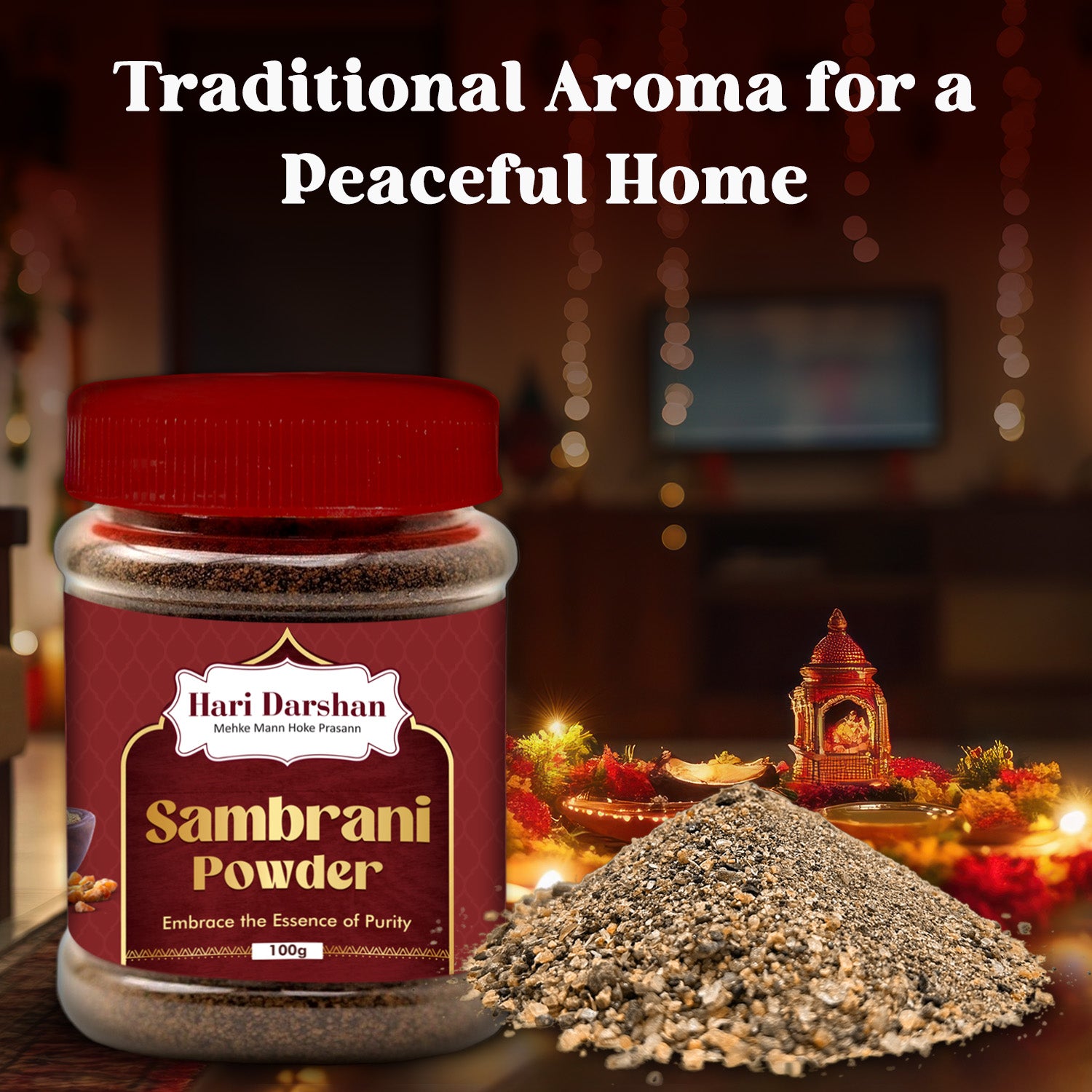 Traditional Aroma for a Peaceful Home

Hari Darshan
Mehke Mann Hoke Prasann

Sambrani Powder

Embrace the Essence of Purity

100g