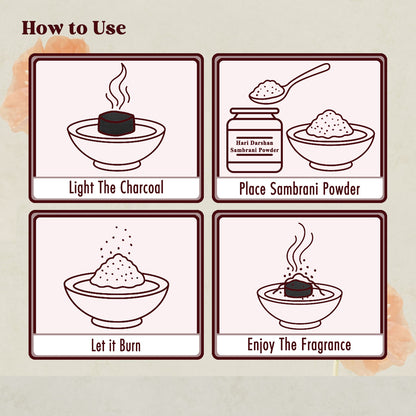 How to Use

Light The Charcoal

Hari Darshan Sambrani Powder

Place Sambrani Powder

Let it Burn

Enjoy The Fragrance