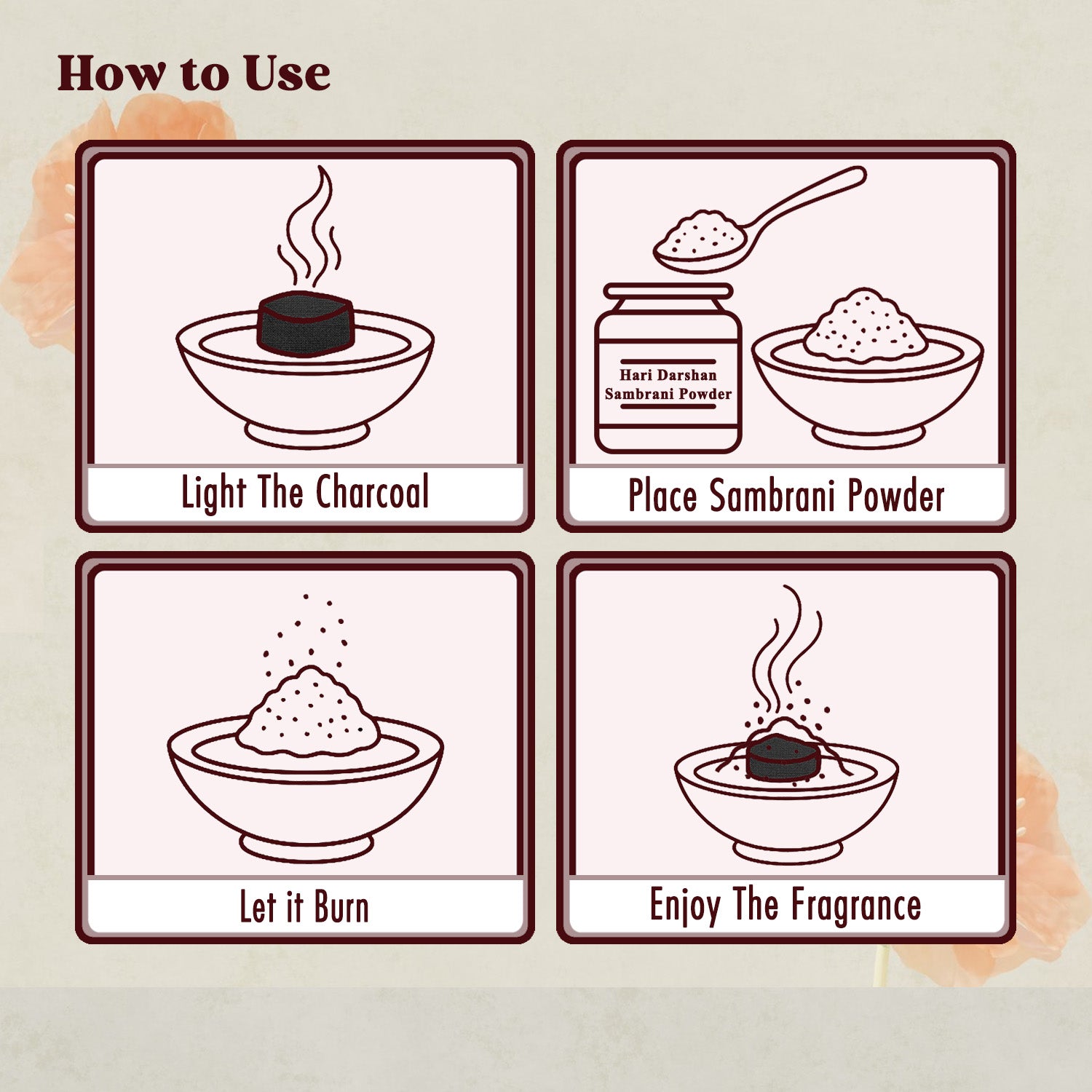 How to Use

Light The Charcoal

Hari Darshan
Sambrani Powder

Place Sambrani Powder

Let it Burn

Enjoy The Fragrance