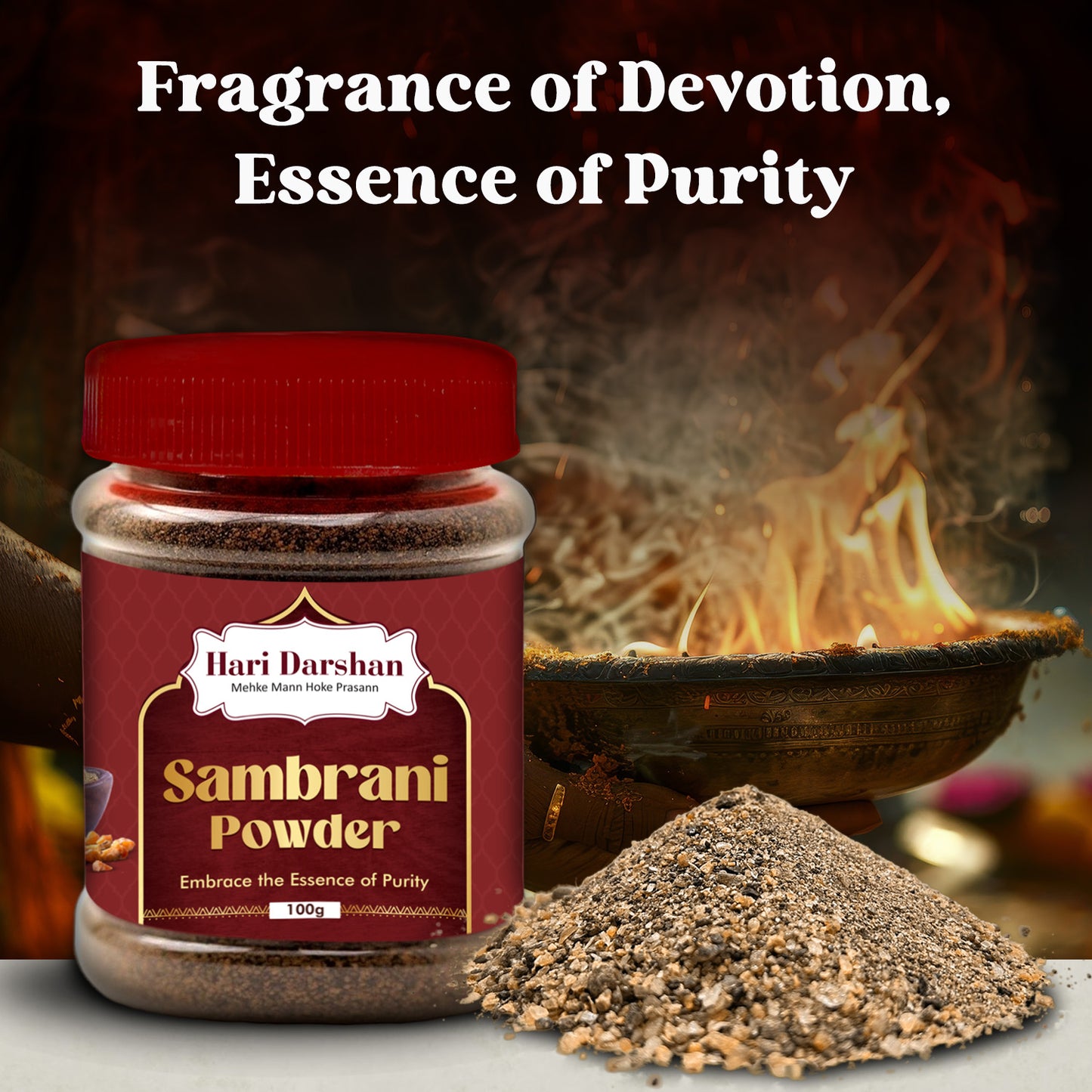 Fragrance of Devotion, Essence of Purity

Hari Darshan
Mehke Mann Hoke Prasann

Sambrani Powder

Embrace the Essence of Purity

100g