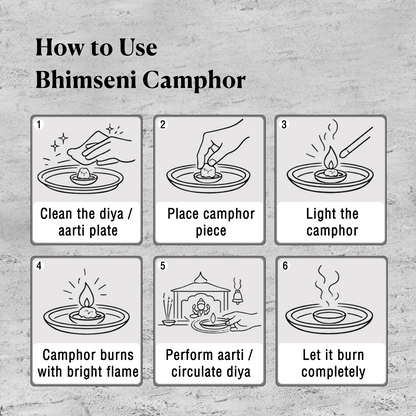 How to Use
Bhimseni Camphor

1
Clean the diya / aarti plate

2
Place camphor piece

3
Light the camphor

4
Camphor burns with bright flame

5
Perform aarti / circulate diya

6
Let it burn completely