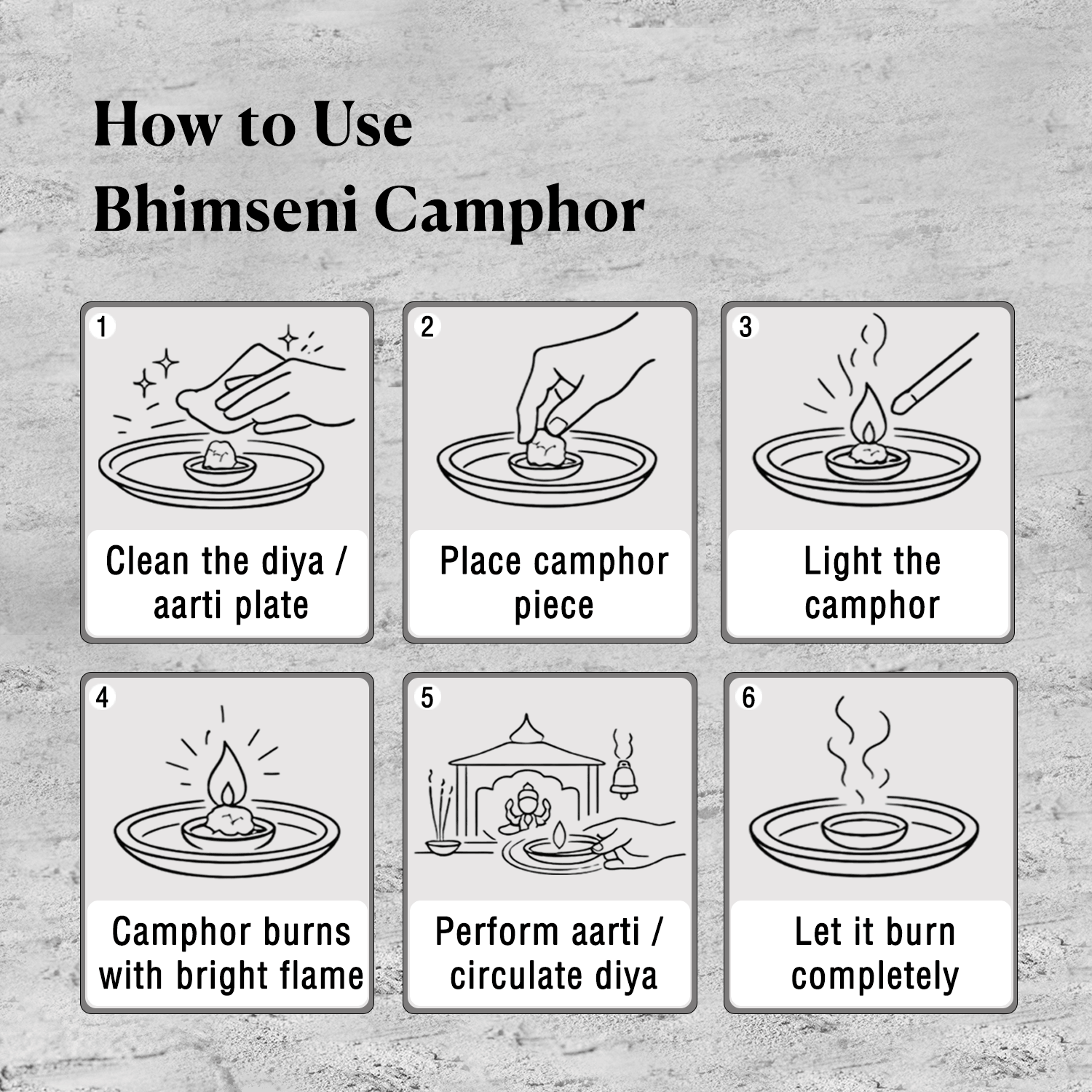 How to Use
Bhimseni Camphor

1
Clean the diya / aarti plate

2
Place camphor piece

3
Light the camphor

4
Camphor burns with bright flame

5
Perform aarti / circulate diya

6
Let it burn completely