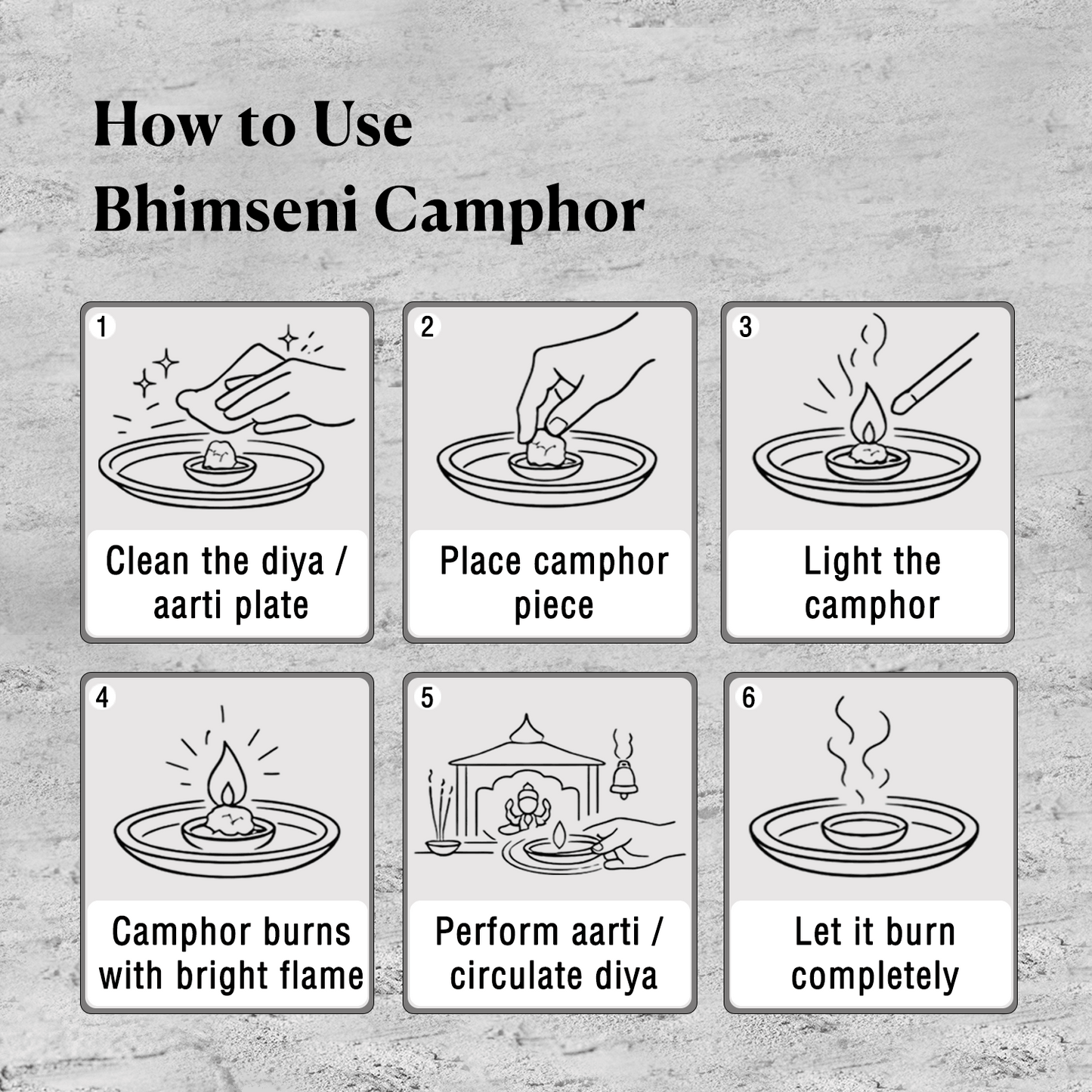 How to Use
Bhimseni Camphor

1
Clean the diya / aarti plate

2
Place camphor piece

3
Light the camphor

4
Camphor burns with bright flame

5
Perform aarti / circulate diya

6
Let it burn completely