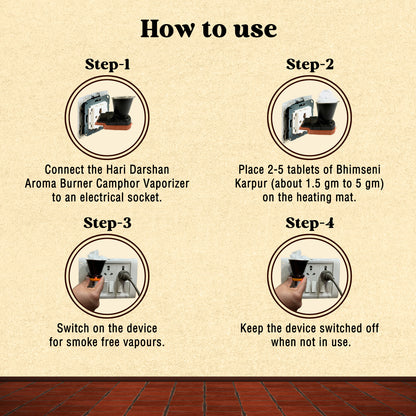 How to use

Step-1

Connect the Hari Darshan Aroma Burner Camphor Vaporizer to an electrical socket.

Step-2

Place 2-5 tablets of Bhimseni Karpur (about 1.5 gm to 5 gm) on the heating mat.

Step-3

Switch on the device for smoke free vapours.

Step-4

Keep the device switched off when not in use.