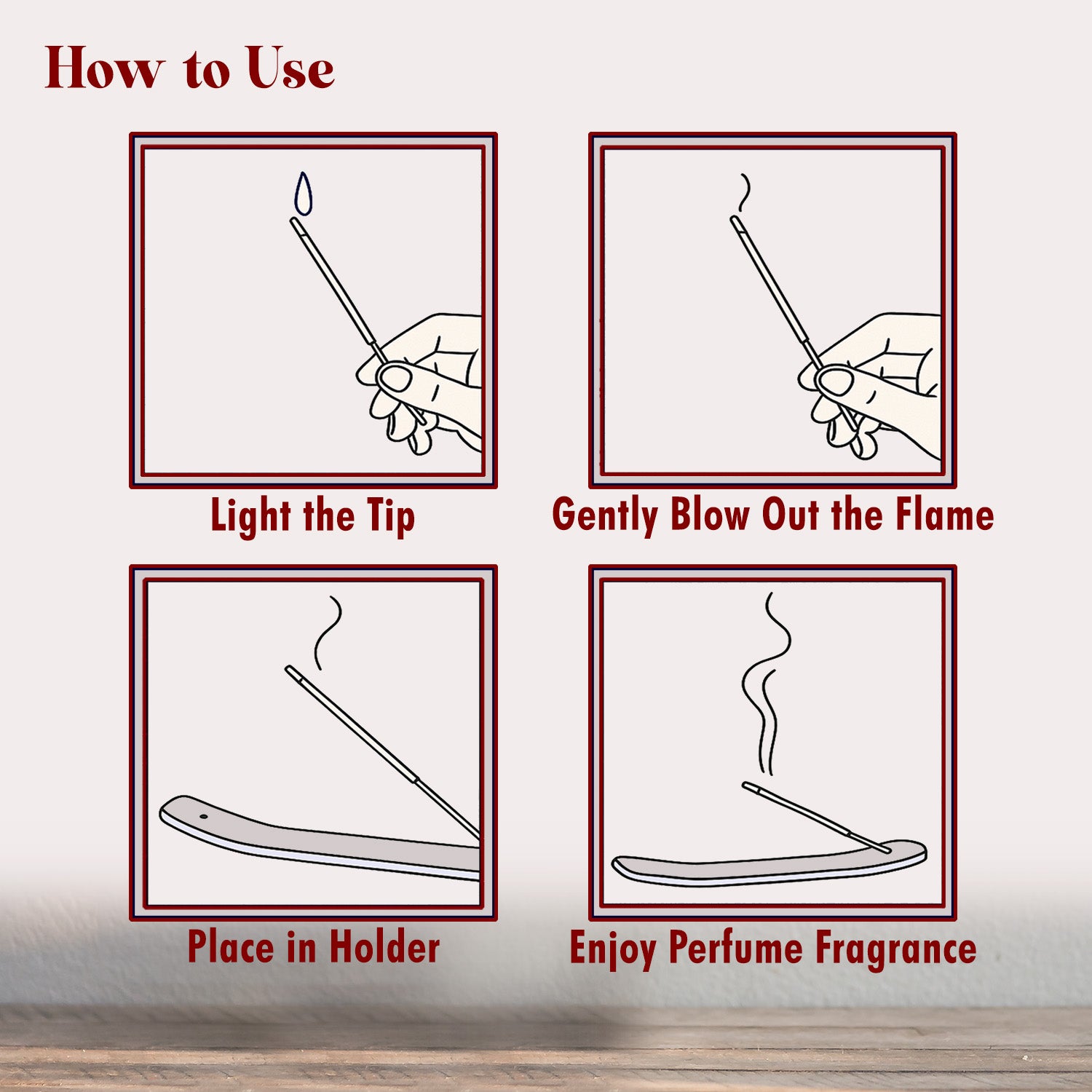 How to Use

Light the Tip

Gently Blow Out the Flame

Place in Holder

Enjoy Perfume Fragrance